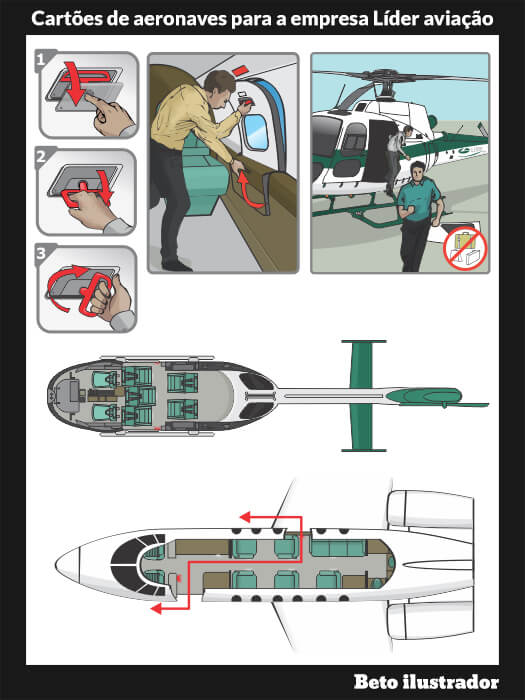 Cartões de aeronaves para a empresa Líder aviação

1

2

3

LÍDER

Beto ilustrador